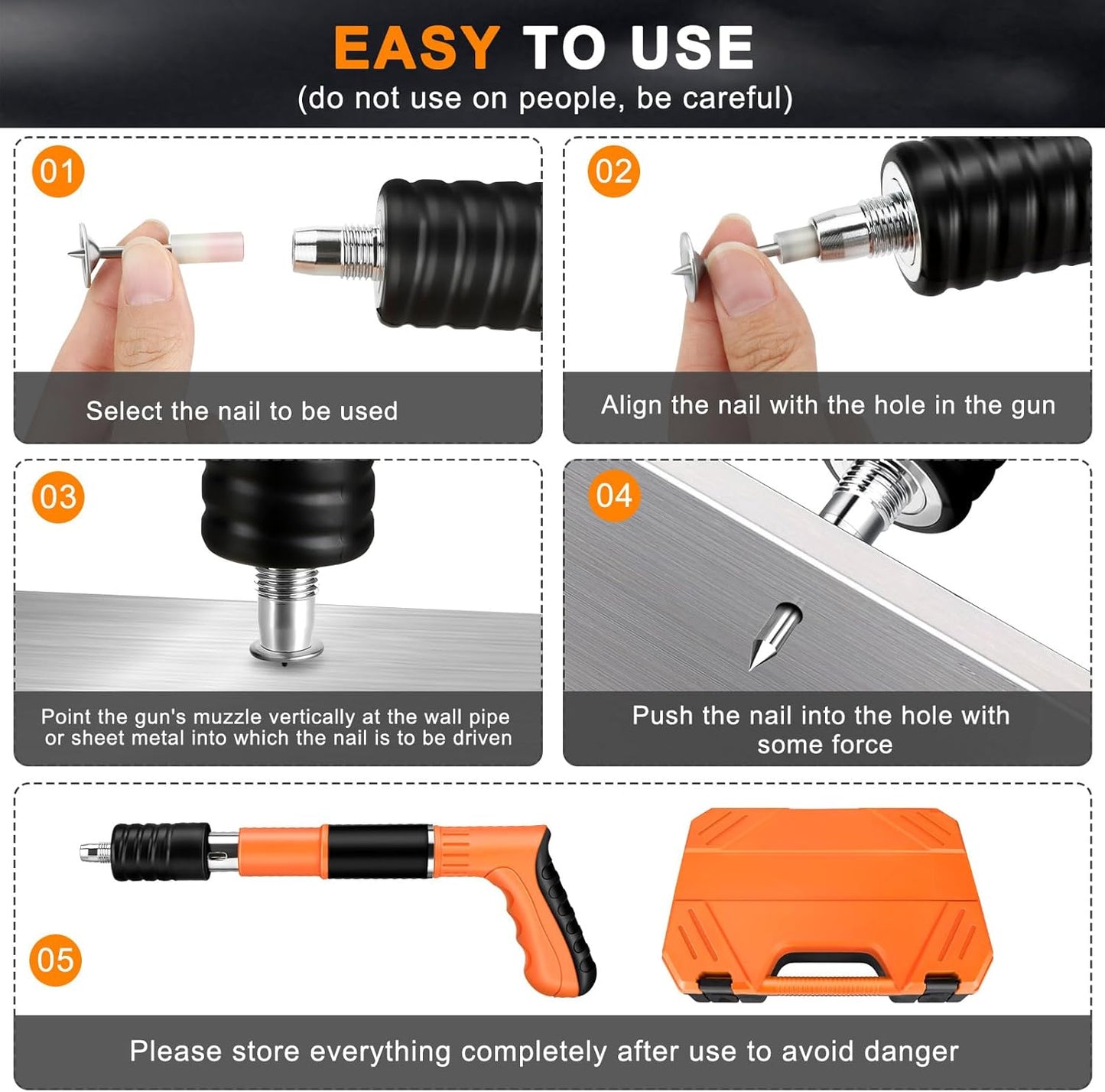 EASY TO USE
(do not use on people, be careful)

01
Select the nail to be used

02
Align the nail with the hole in the gun

03
Point the gun's muzzle vertically at the wall pipe or sheet metal into which the nail is to be driven

04
Push the nail into the hole with some force

05
Please store everything completely after use to avoid danger