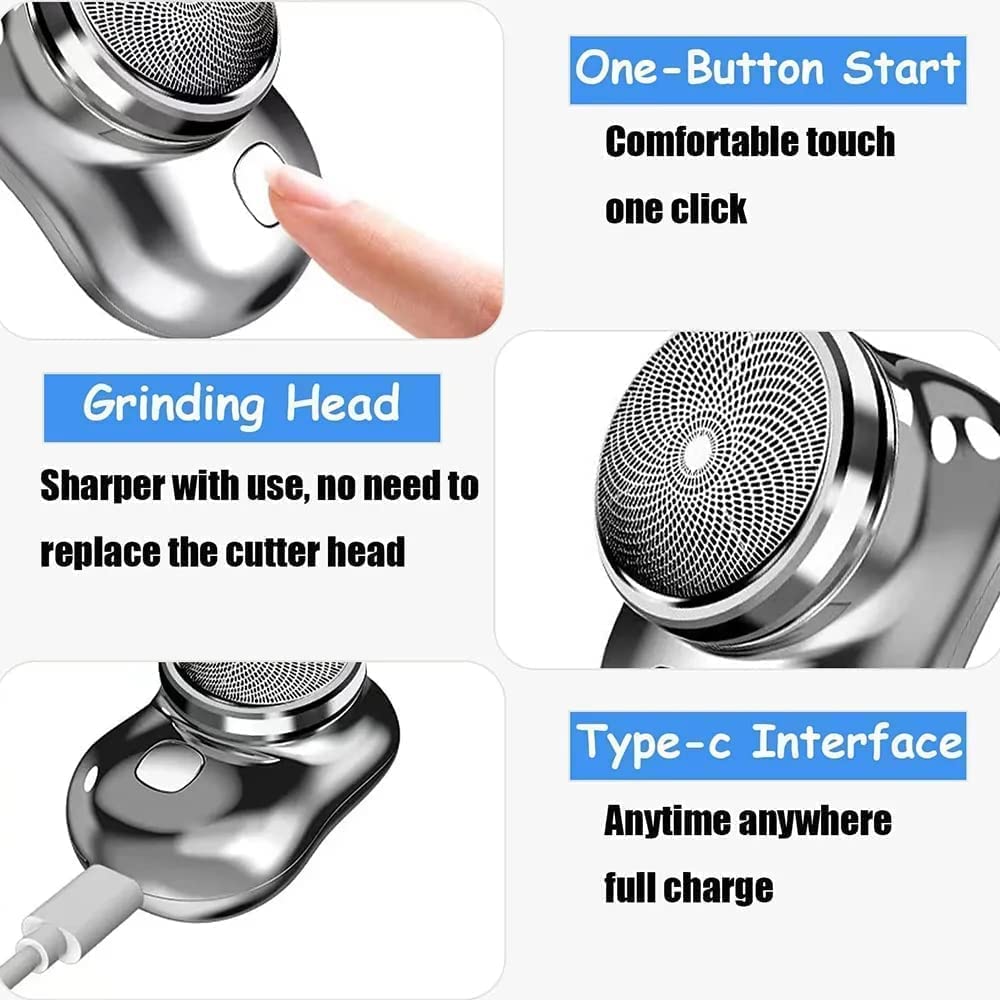 One-Button Start

Comfortable touch one click

Grinding Head

Sharper with use, no need to replace the cutter head

Type-c Interface

Anytime anywhere full charge